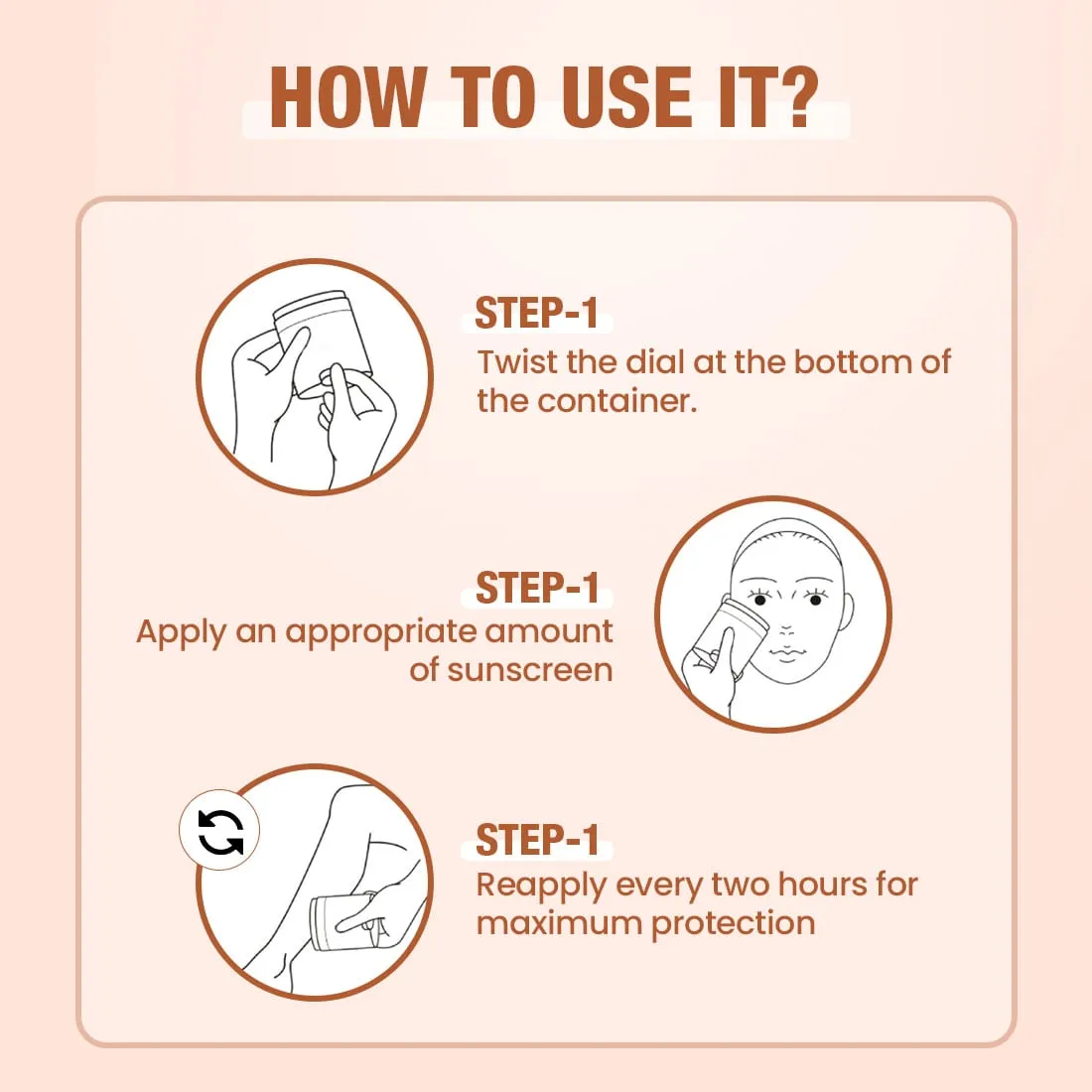 HOW TO USE IT?

STEP-1
Twist the dial at the bottom of the container.

STEP-1
Apply an appropriate amount of sunscreen

STEP-1
Reapply every two hours for maximum protection